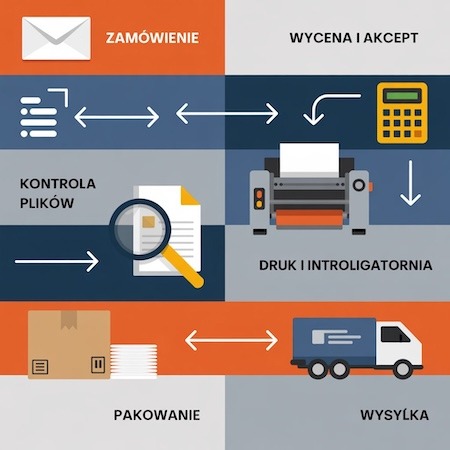 ZAMÓWIENIE

WYCENA I AKCEPT

KONTROLA PLIKÓW

DRUK I INTROLIGATORNIA

PAKOWANIE

WYSYŁKA